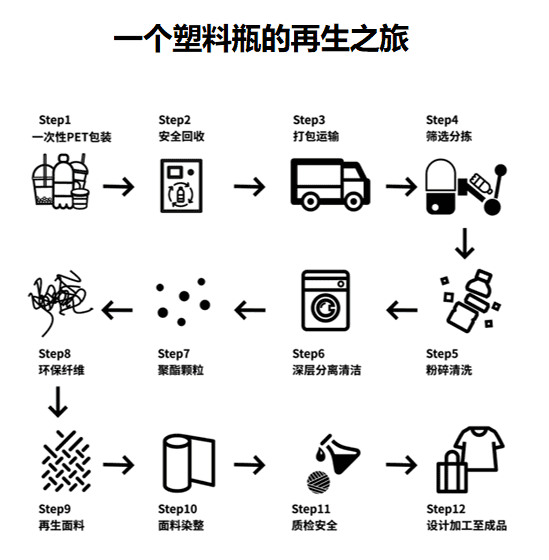 一个塑料瓶的再生之旅

Step1
一次性PET包装

Step2
安全回收

Step3
打包运输

Step4
筛选分拣

Step5
粉碎清洗

Step6
深层分离清洁

Step7
聚酯颗粒

Step8
环保纤维

Step9
再生面料

Step10
面料染整

Step11
质检安全

Step12
设计加工至成品